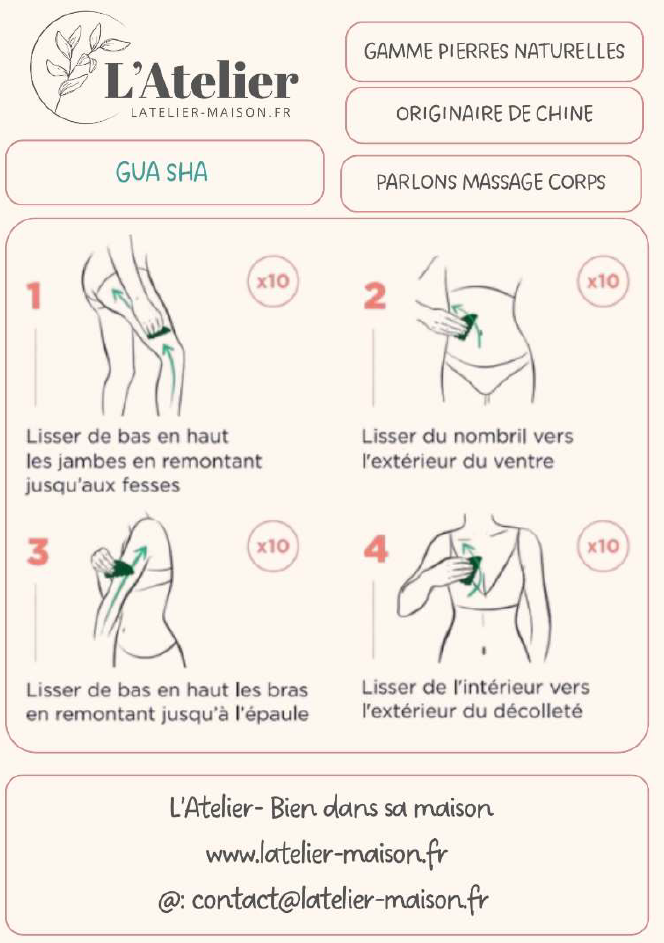 L'Atelier
LATELIER-MAISON.FR

GAMME PIERRES NATURELLES

ORIGINAIRE DE CHINE

GUA SHA

PARLONS MASSAGE CORPS

1

x10

Lisser de bas en haut les jambes en remontant jusqu'aux fesses

2

x10

Lisser du nombril vers l'extérieur du ventre

3

x10

Lisser de bas en haut les bras en remontant jusqu'à l'épaule

4

x10

Lisser de l'intérieur vers l'extérieur du décolleté

L'Atelier- Bien dans sa maison
www.latelier-maison.fr
@: contact@latelier-maison.fr